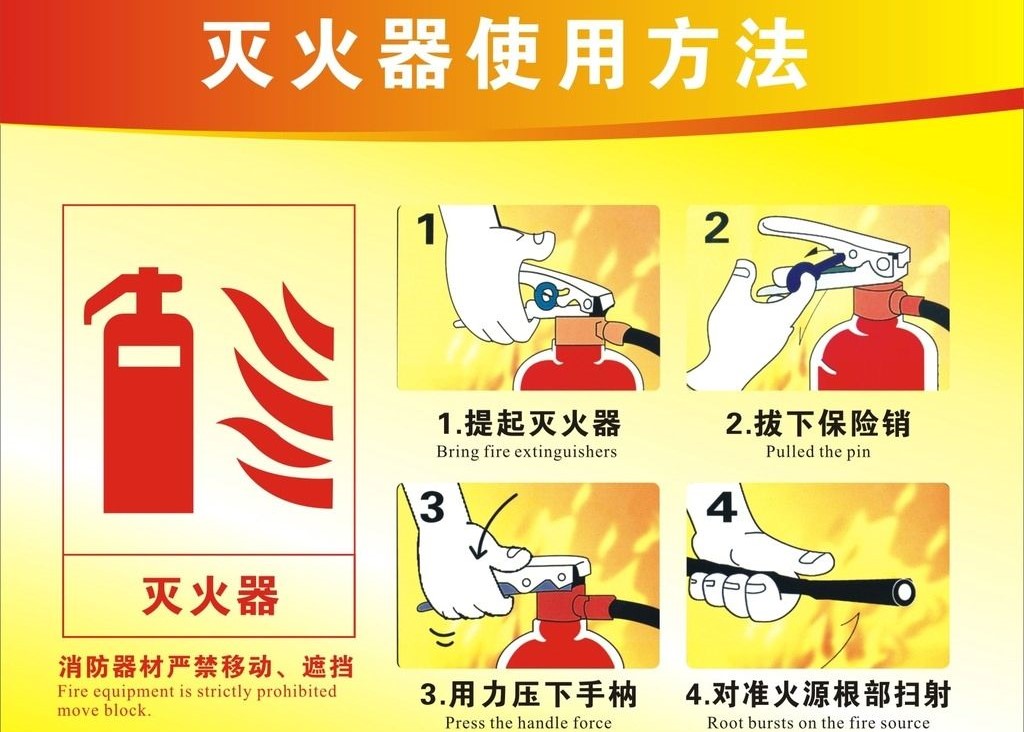 灭火器使用方法

灭火器

消防器材严禁移动、遮挡
Fire equipment is strictly prohibited move block.

1

1.提起灭火器
Bring fire extinguishers

2

2.拔下保险销
Pulled the pin

3

3.用力压下手柄
Press the handle force

4

4.对准火源根部扫射
Root bursts on the fire source